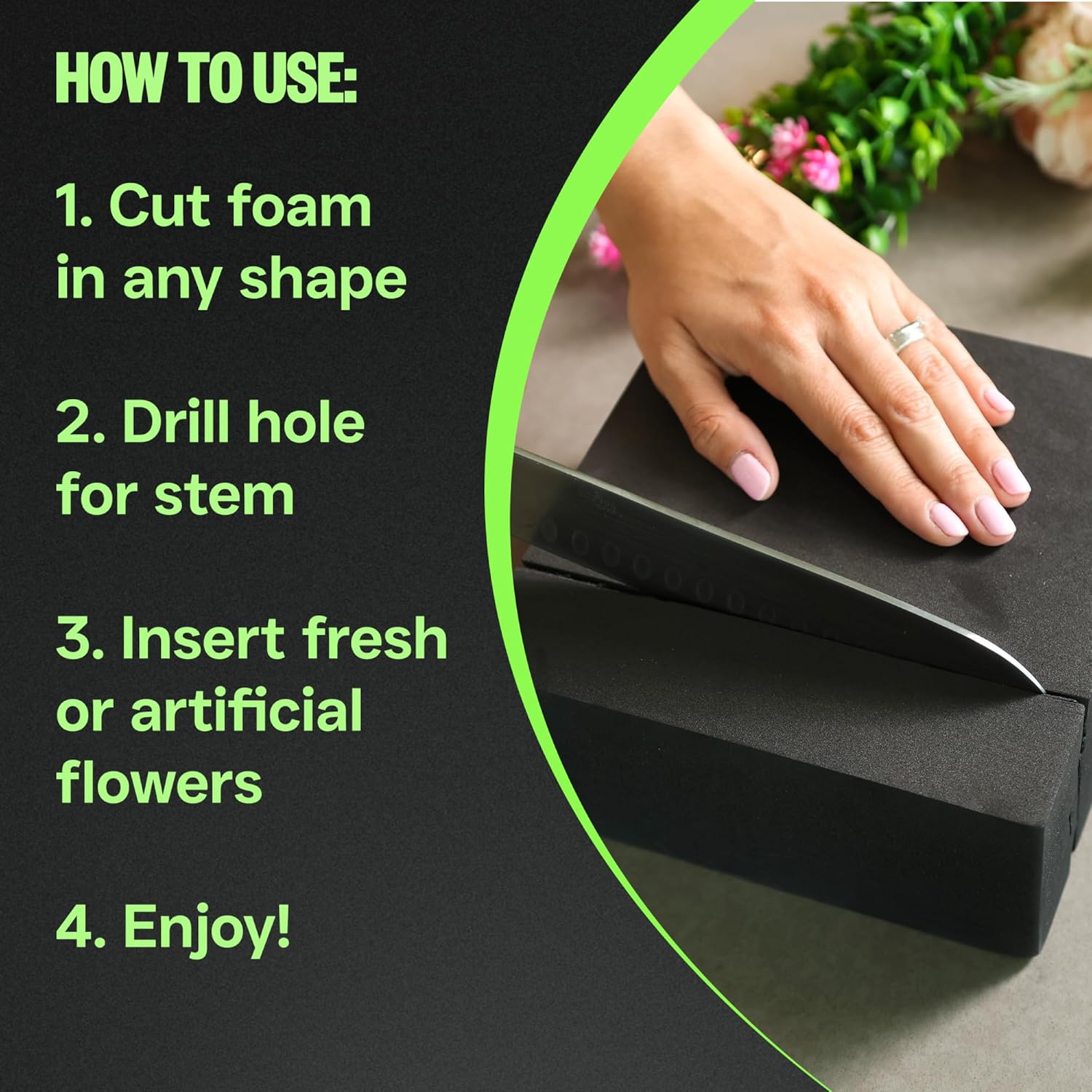 HOW TO USE:

1. Cut foam in any shape

2. Drill hole for stem

3. Insert fresh or artificial flowers

4. Enjoy!