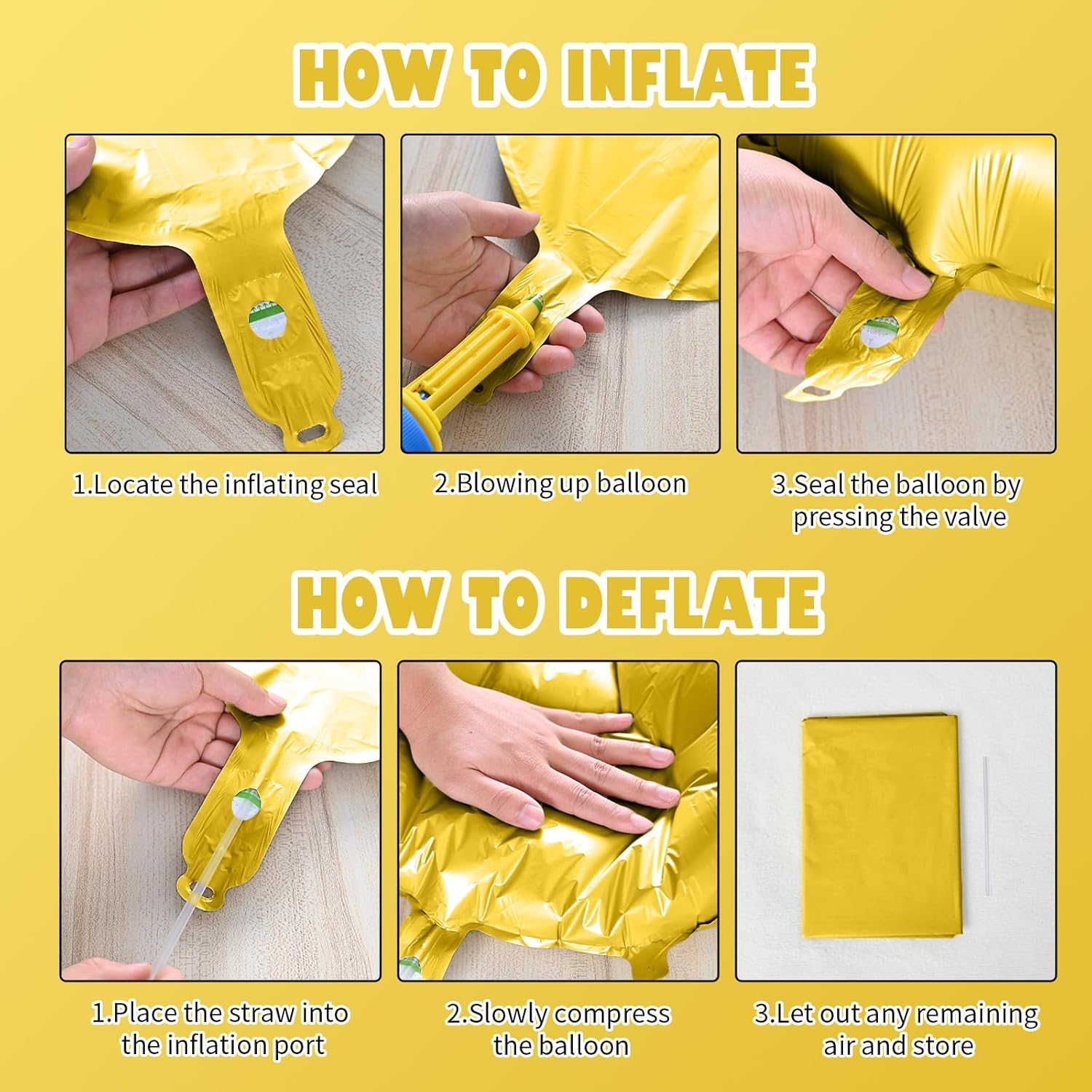 HOW TO INFLATE

1.Locate the inflating seal

2.Blowing up balloon

3.Seal the balloon by pressing the valve

HOW TO DEFLATE

1.Place the straw into the inflation port

2.Slowly compress the balloon

3.Let out any remaining air and store