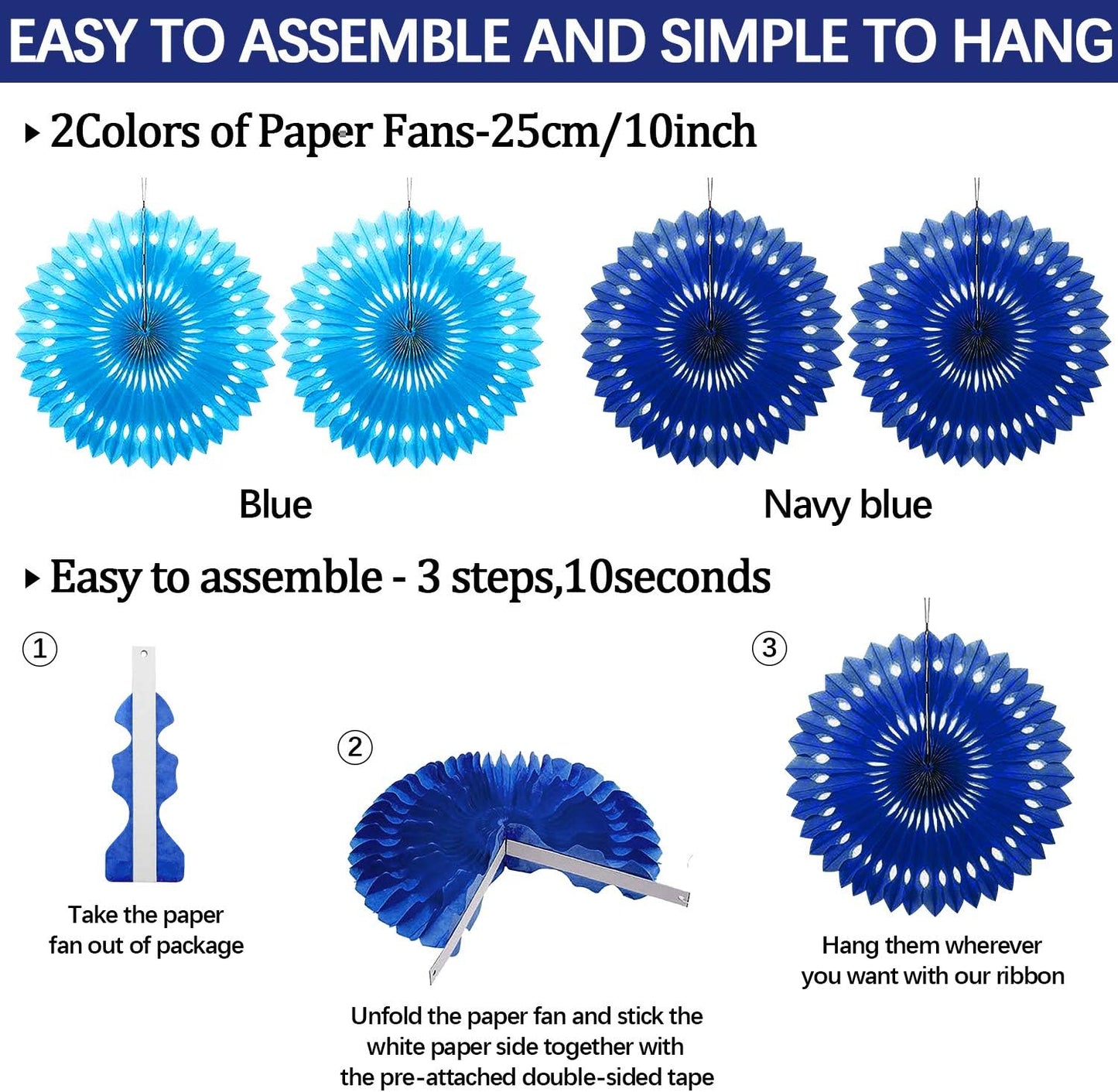 EASY TO ASSEMBLE AND SIMPLE TO HANG

▸ 2Colors of Paper Fans-25cm/10inch

Blue

Navy blue

▸ Easy to assemble - 3 steps,10seconds

①

Take the paper fan out of package

②

Unfold the paper fan and stick the white paper side together with the pre-attached double-sided tape

③

Hang them wherever you want with our ribbon