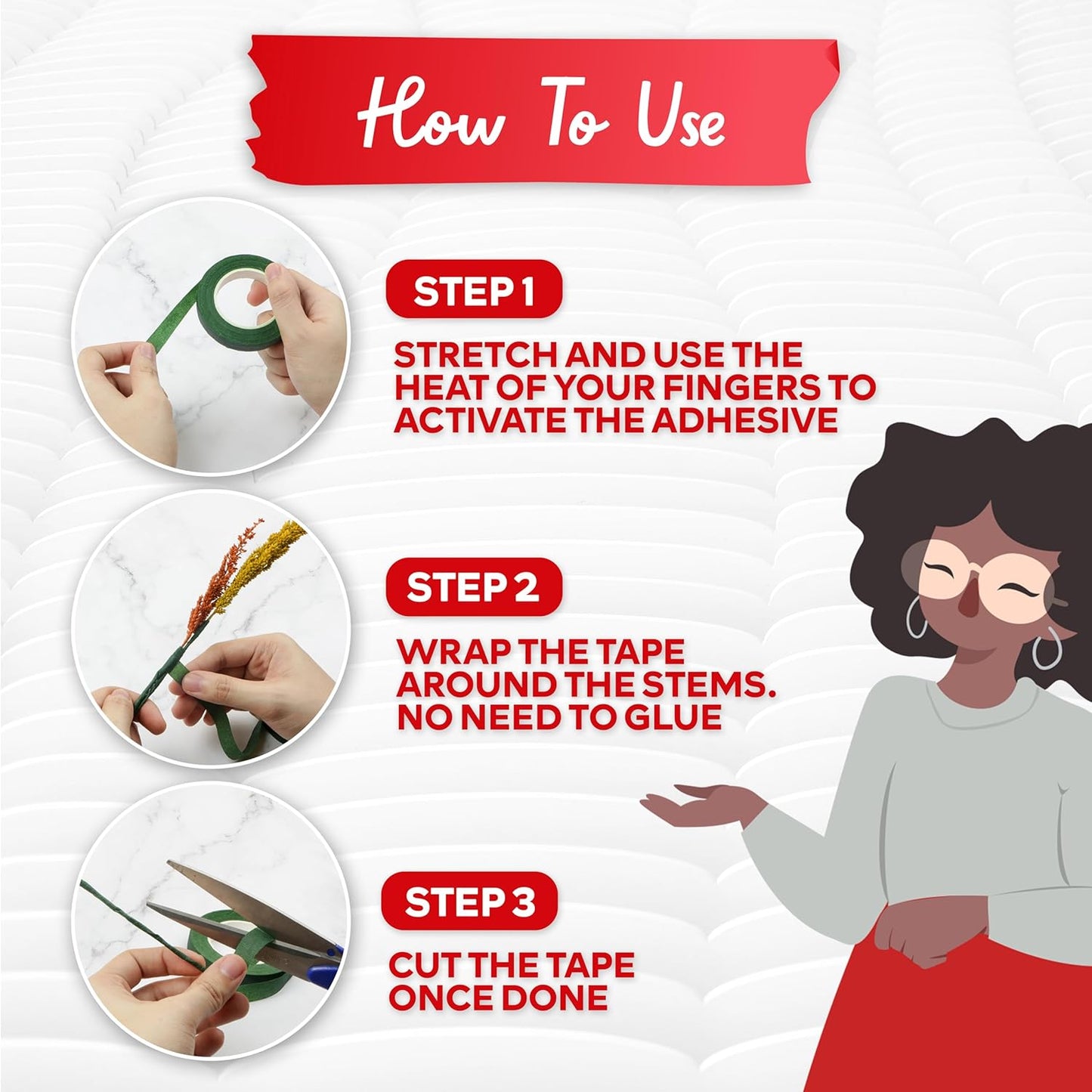 How To Use

STEP 1

STRETCH AND USE THE HEAT OF YOUR FINGERS TO ACTIVATE THE ADHESIVE

STEP 2

WRAP THE TAPE AROUND THE STEMS. NO NEED TO GLUE

STEP 3

CUT THE TAPE ONCE DONE