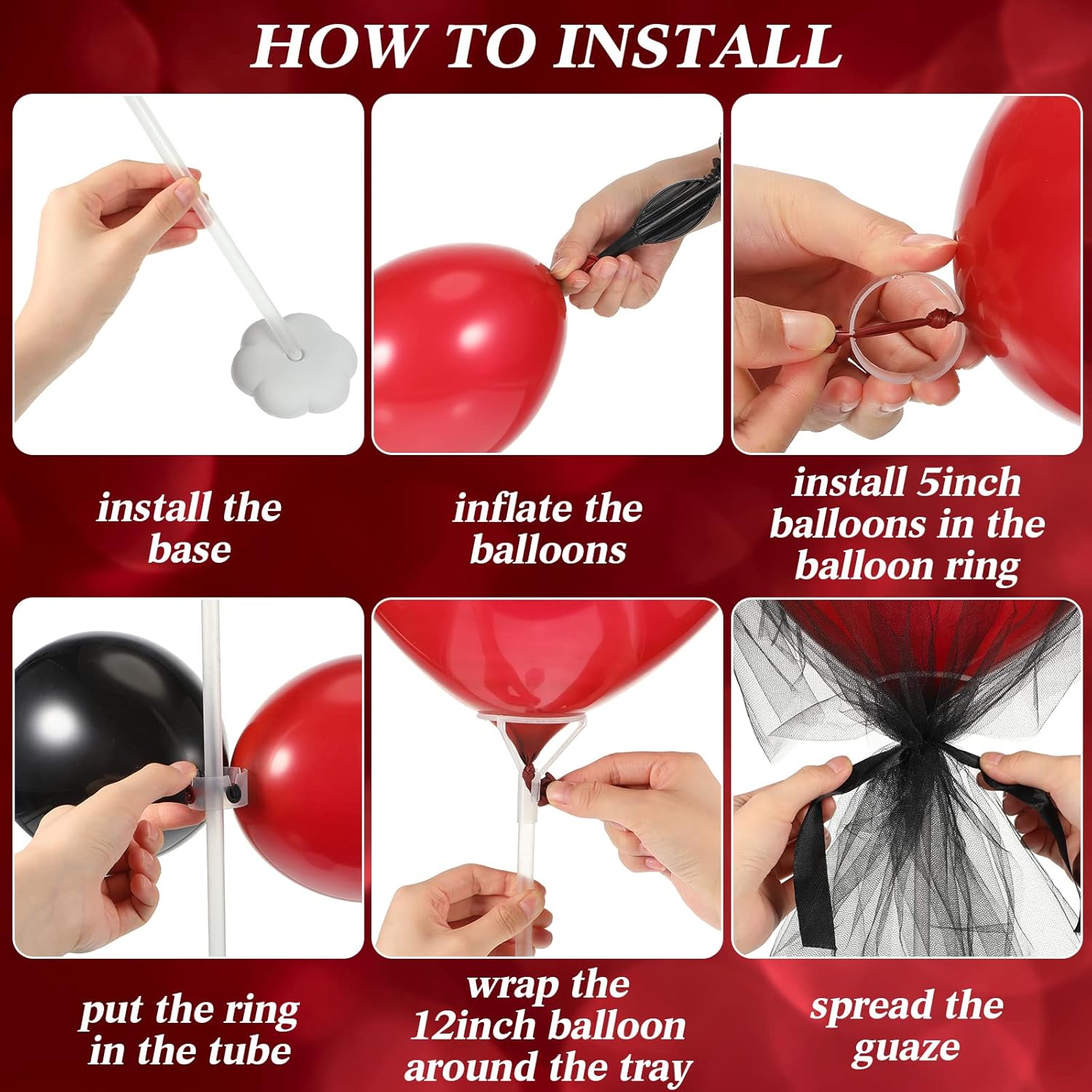 HOW TO INSTALL

install the base

inflate the balloons

install 5inch balloons in the balloon ring

put the ring in the tube

wrap the 12inch balloon around the tray

spread the guaze