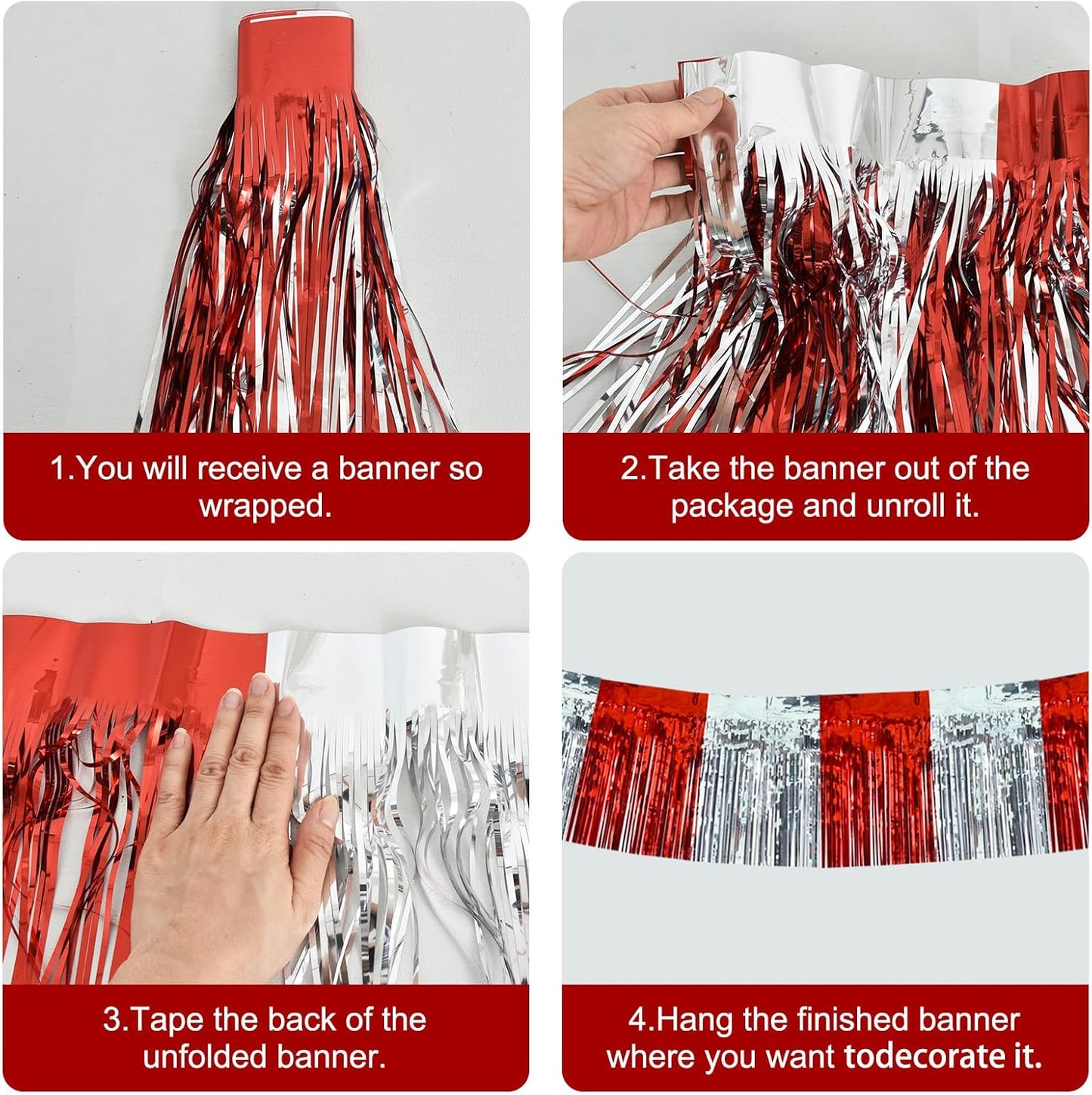 1.You will receive a banner so wrapped.

2.Take the banner out of the package and unroll it.

3.Tape the back of the unfolded banner.

4.Hang the finished banner where you want todecorate it.