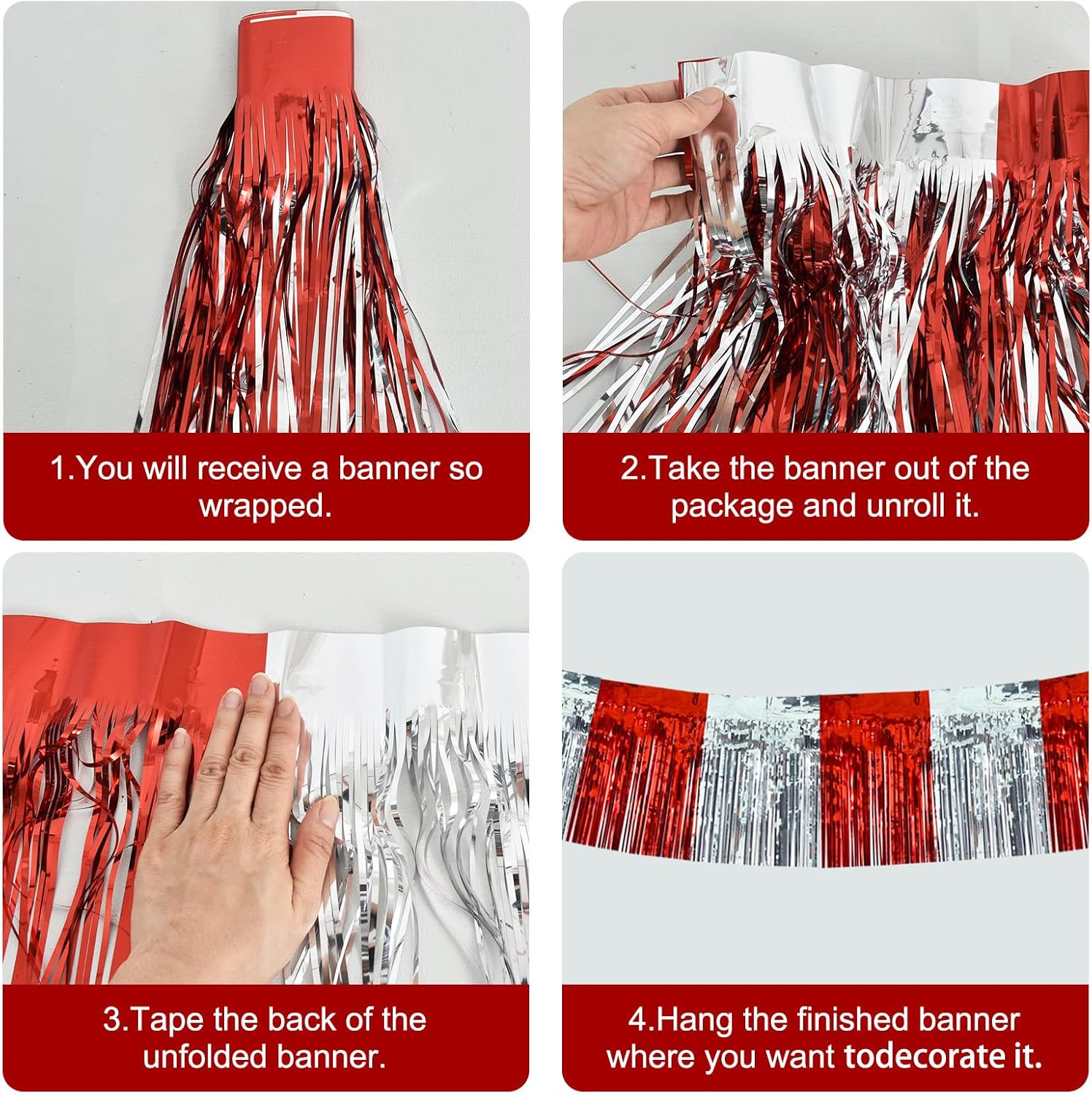 1.You will receive a banner so wrapped.

2.Take the banner out of the package and unroll it.

3.Tape the back of the unfolded banner.

4.Hang the finished banner where you want todecorate it.