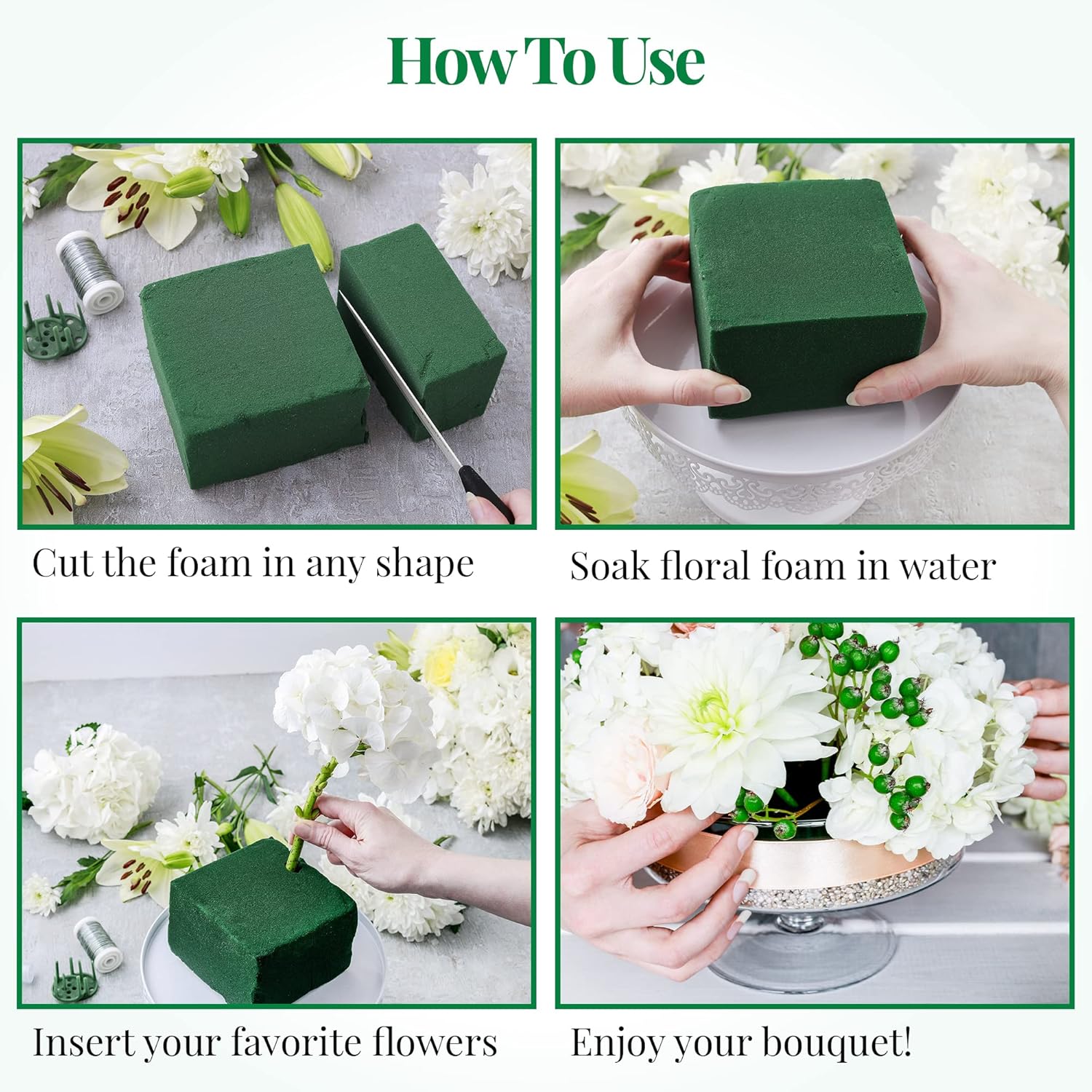 How To Use

Cut the foam in any shape

Soak floral foam in water

Insert your favorite flowers

Enjoy your bouquet!