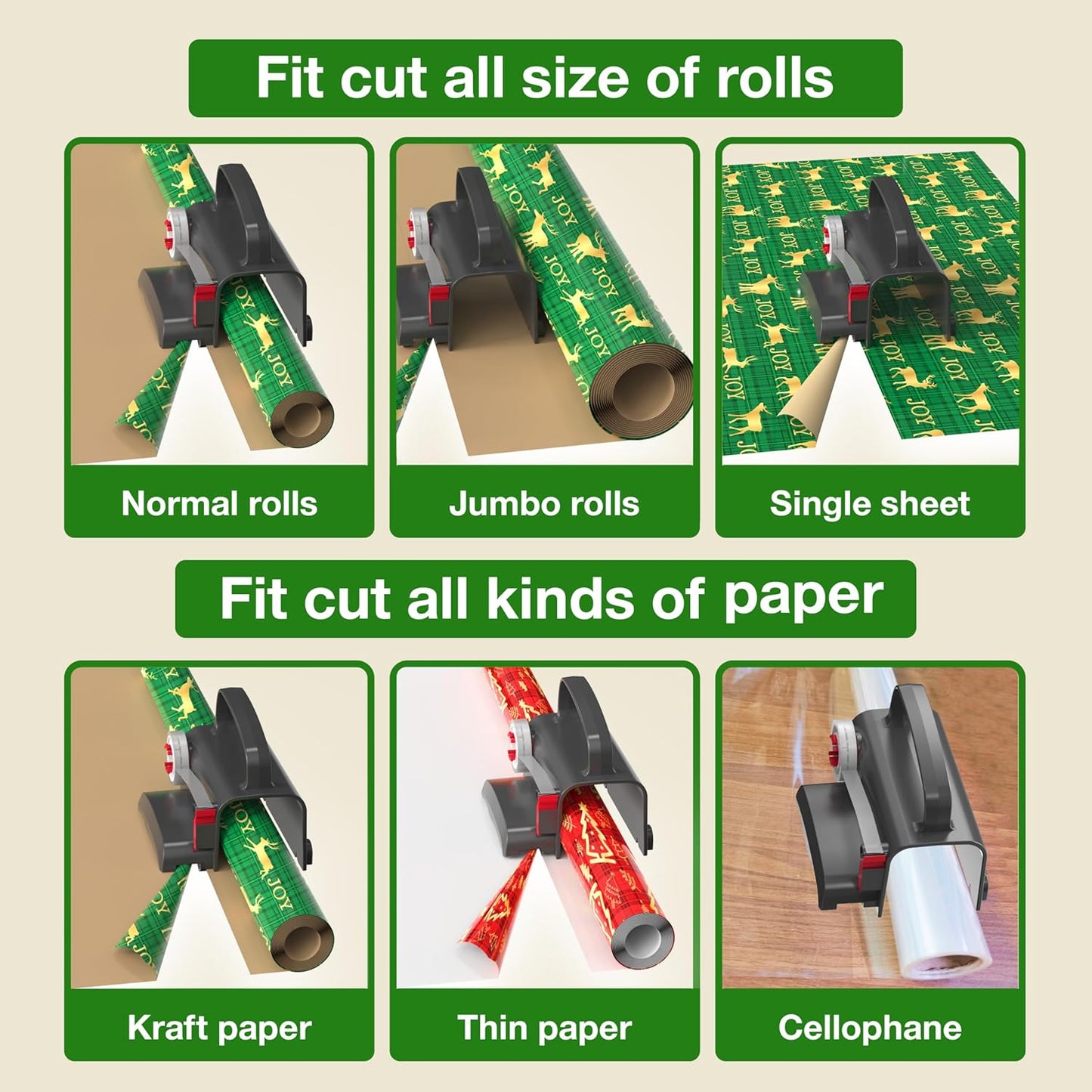 Fit cut all size of rolls

Normal rolls

Jumbo rolls

Single sheet

Fit cut all kinds of paper

Kraft paper

Thin paper

Cellophane