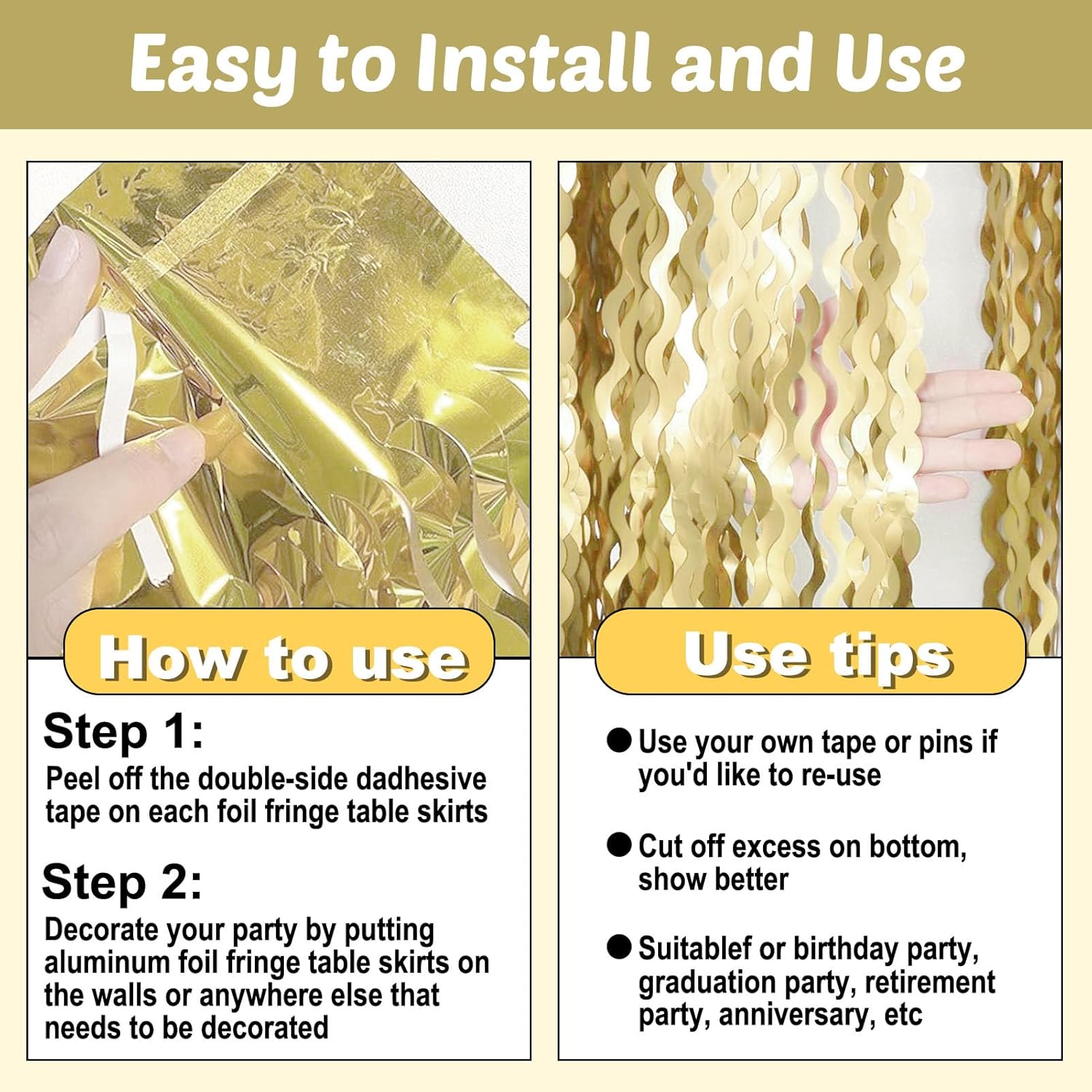 Easy to Install and Use

How to use

Step 1:
Peel off the double-side dadhesive tape on each foil fringe table skirts

Step 2:
Decorate your party by putting aluminum foil fringe table skirts on the walls or anywhere else that needs to be decorated

Use tips

● Use your own tape or pins if you'd like to re-use

● Cut off excess on bottom, show better

● Suitablef or birthday party, graduation party, retirement party, anniversary, etc