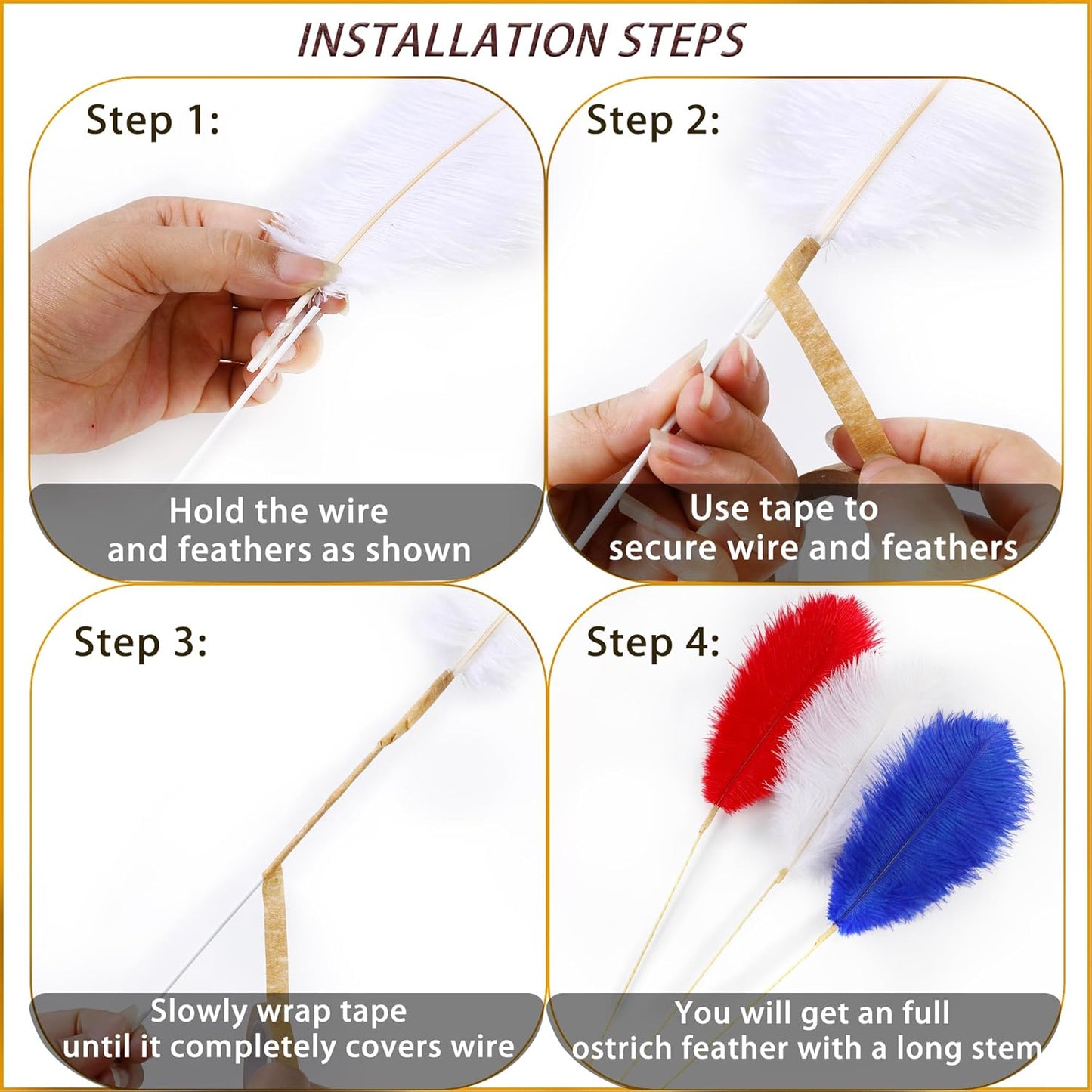 INSTALLATION STEPS

Step 1:

Hold the wire and feathers as shown

Step 2:

Use tape to secure wire and feathers

Step 3:

Slowly wrap tape until it completely covers wire

Step 4:

You will get an full ostrich feather with a long stem