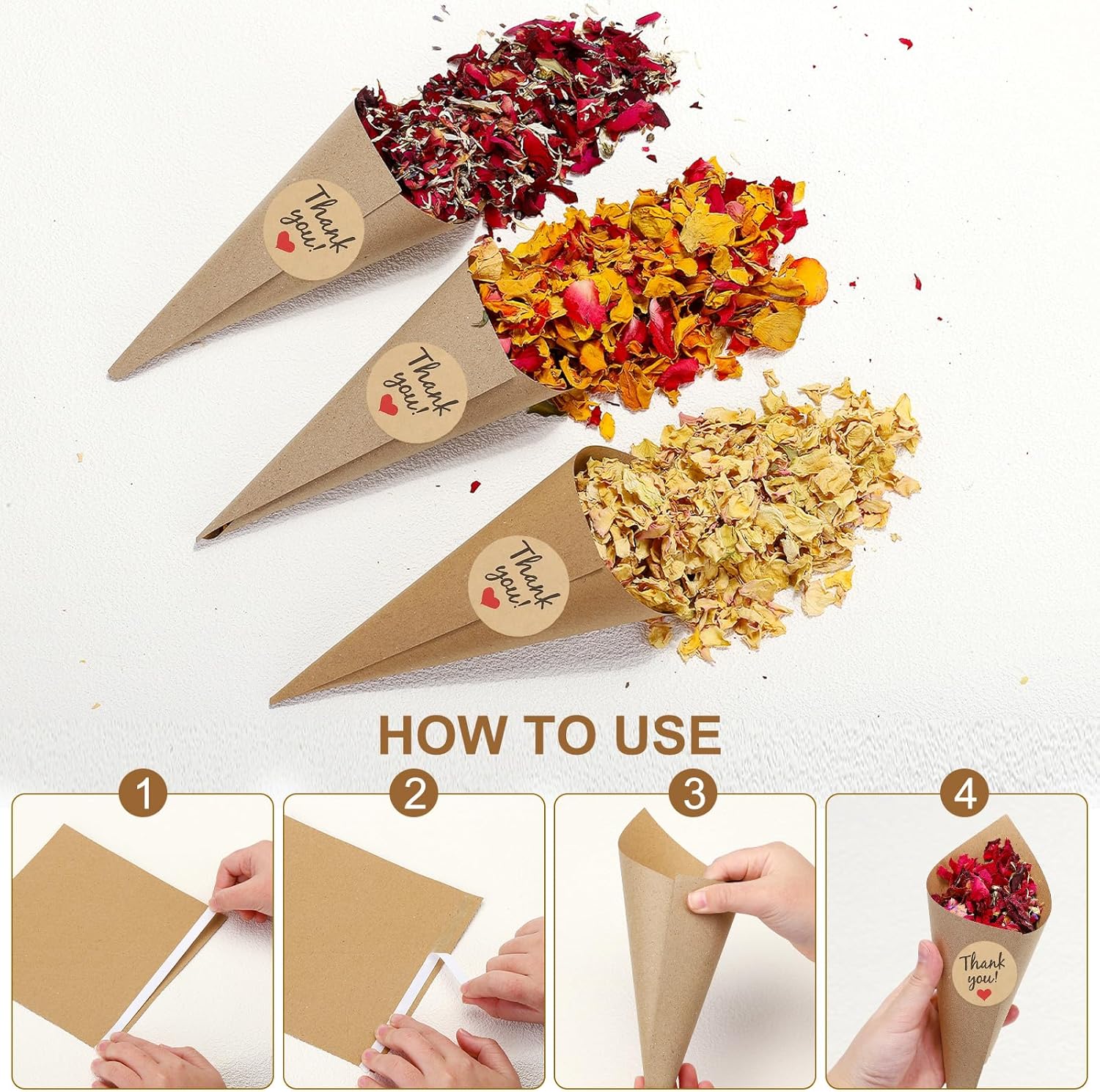 Thank you!

Thank you!

Thank you!

HOW TO USE

1

2

3

4

Thank you!