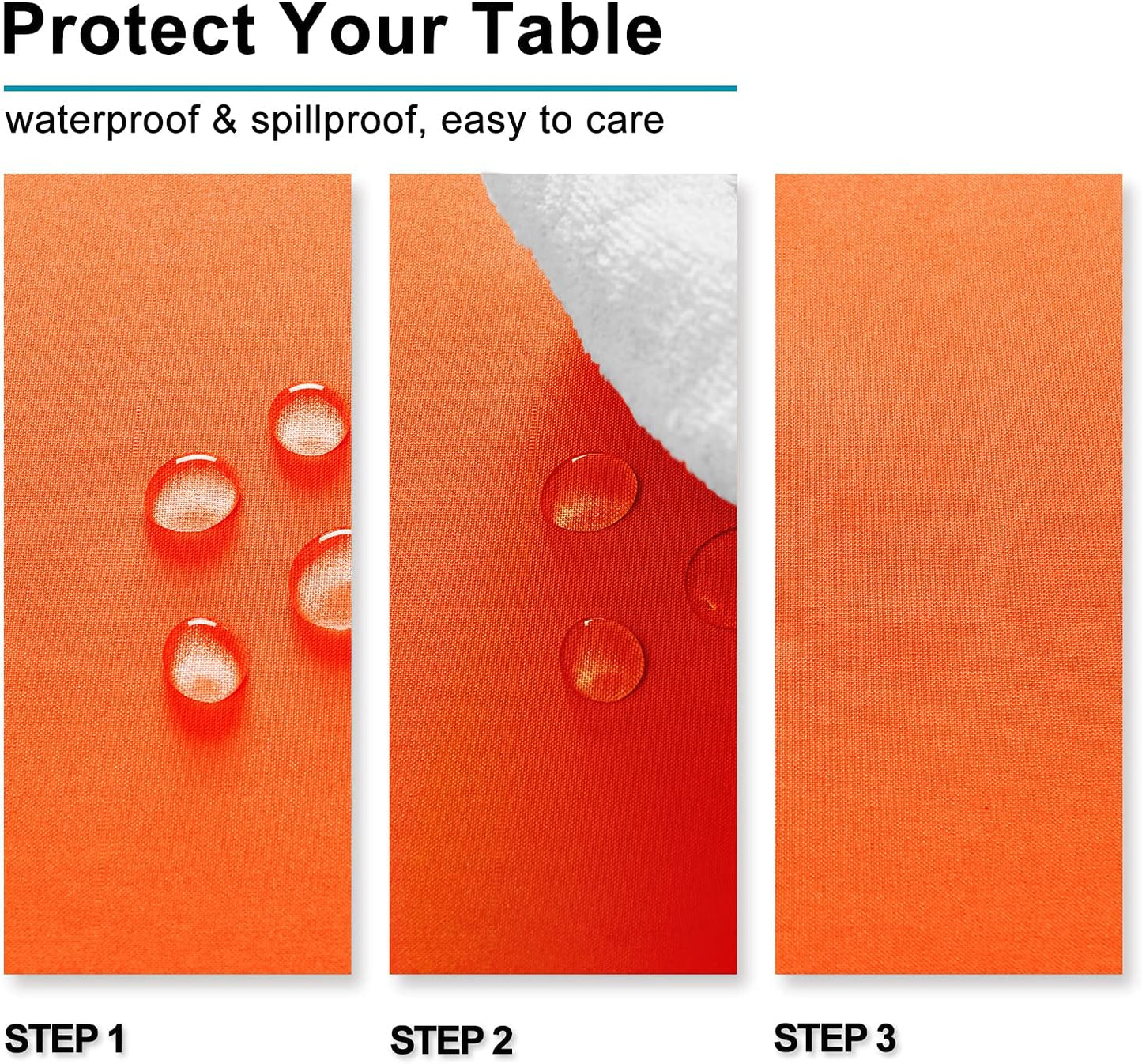 Protect Your Table

waterproof & spillproof, easy to care

STEP 1

STEP 2

STEP 3