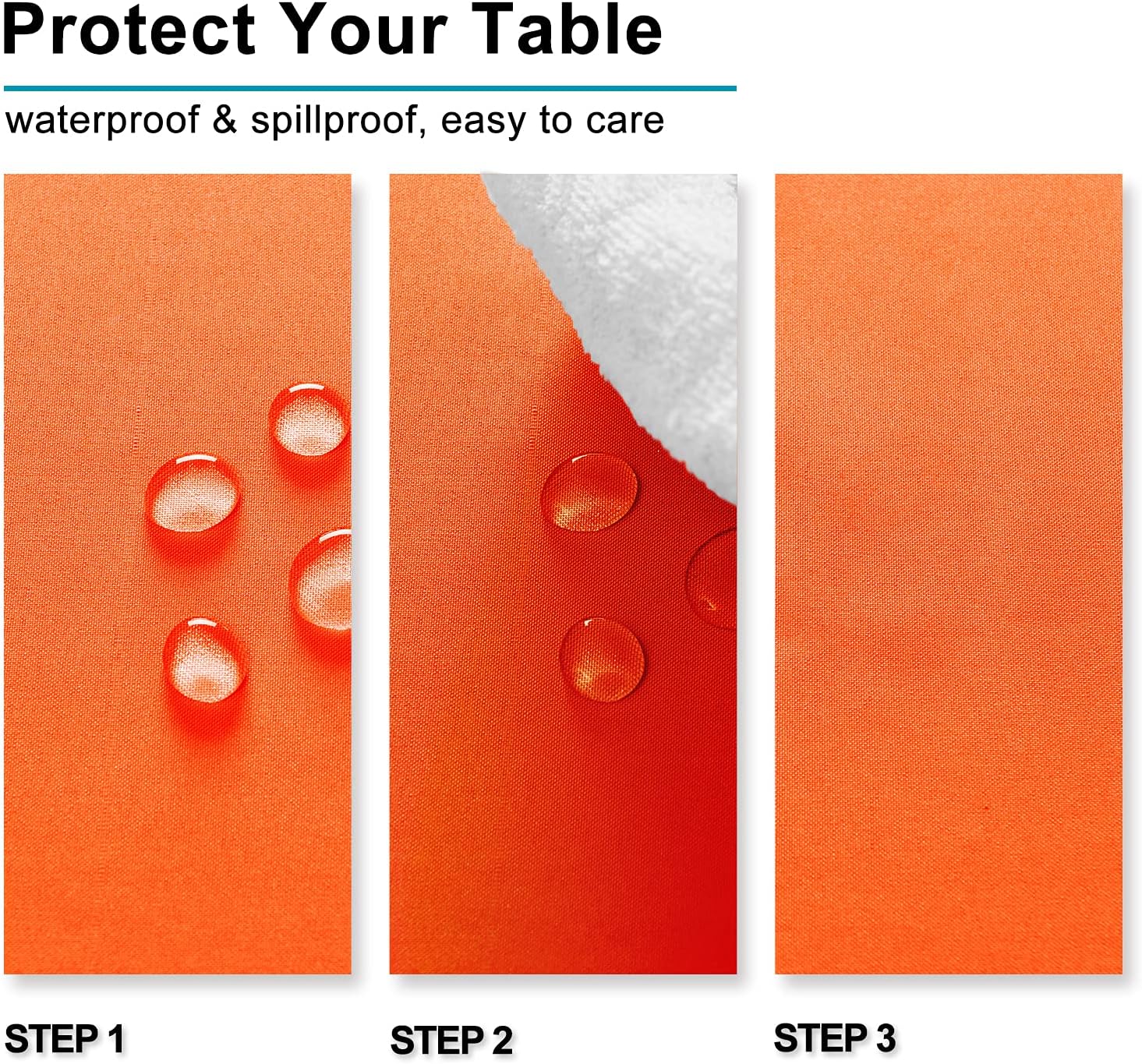 Protect Your Table

waterproof & spillproof, easy to care

STEP 1

STEP 2

STEP 3