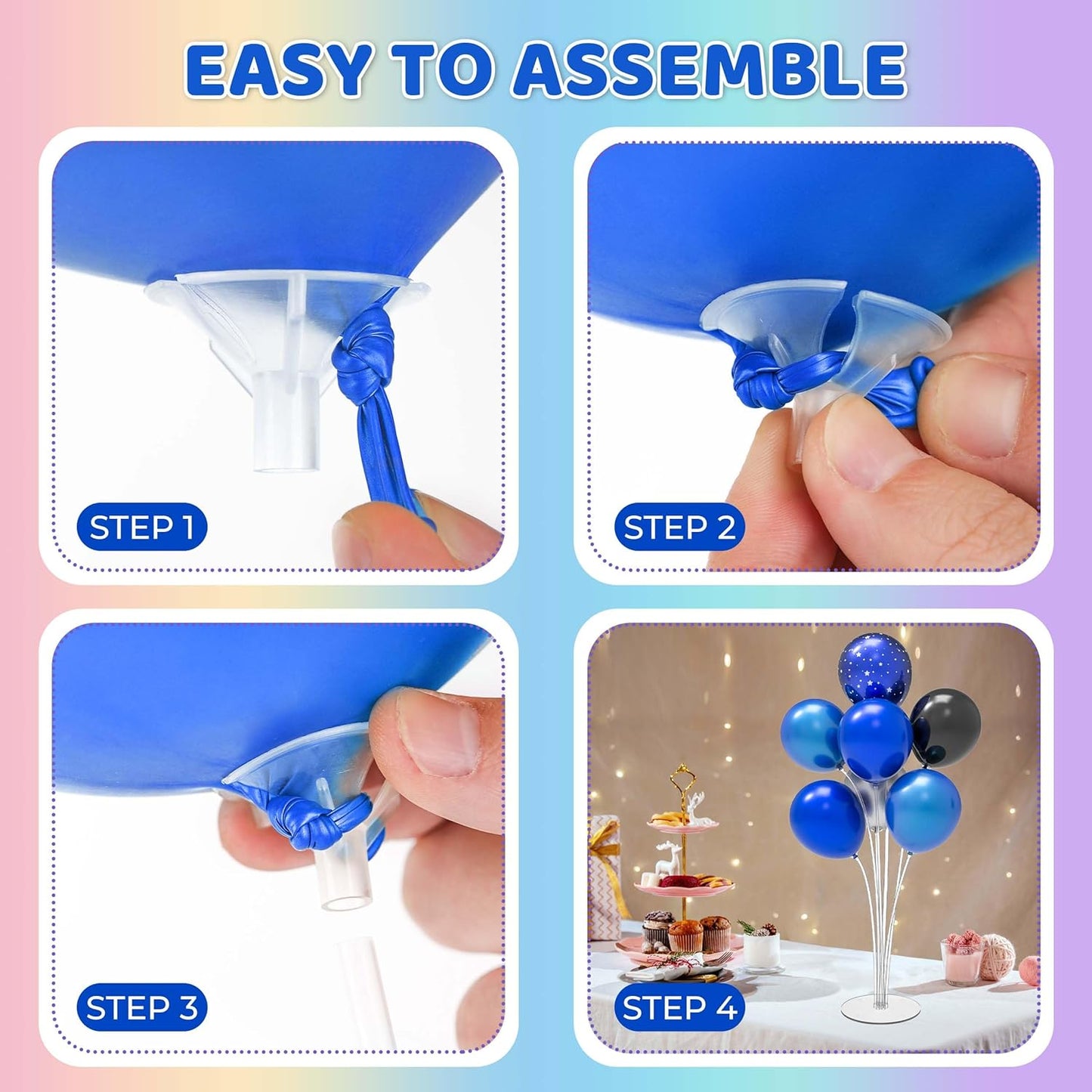 EASY TO ASSEMBLE

STEP 1

STEP 2

STEP 3

STEP 4