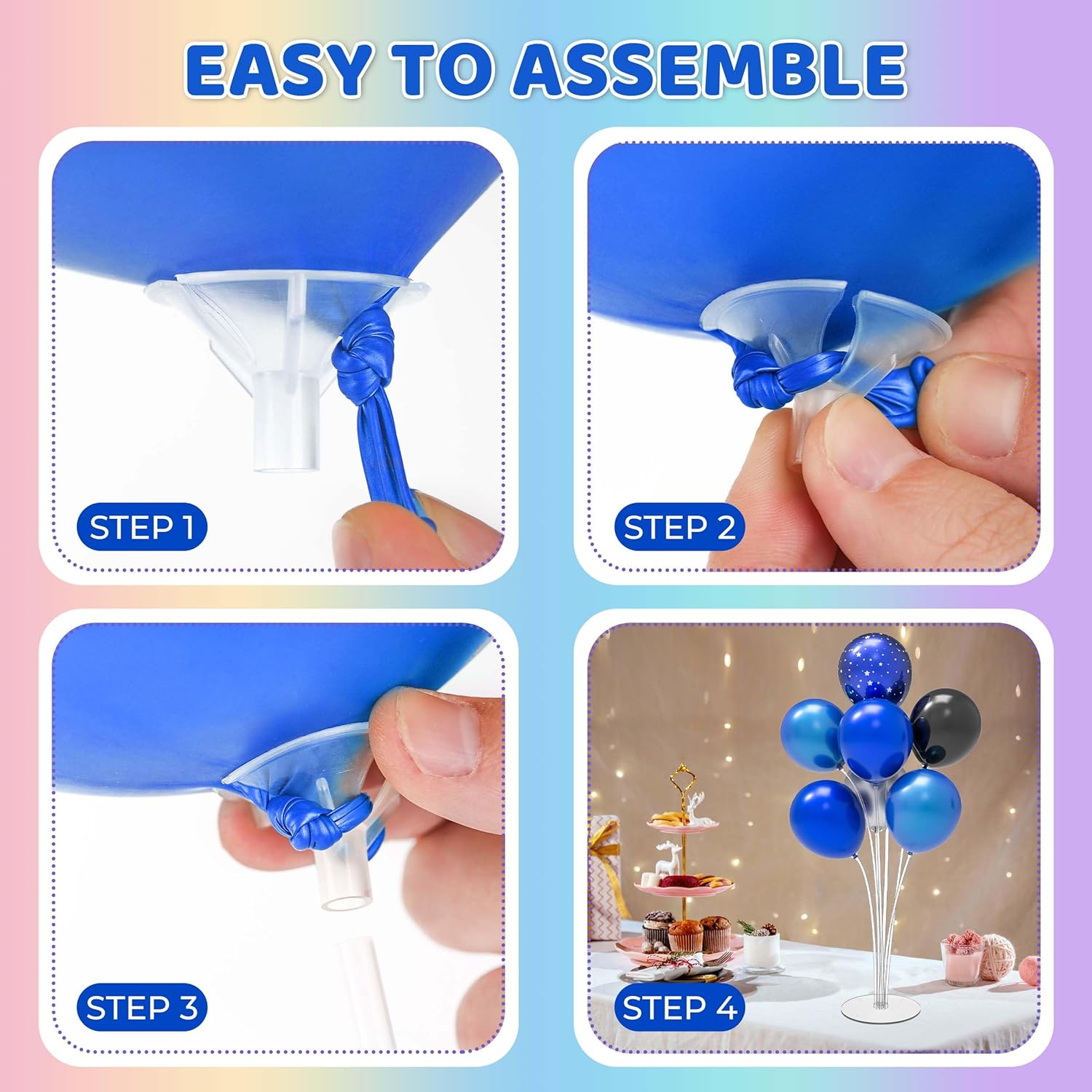 EASY TO ASSEMBLE

STEP 1

STEP 2

STEP 3

STEP 4