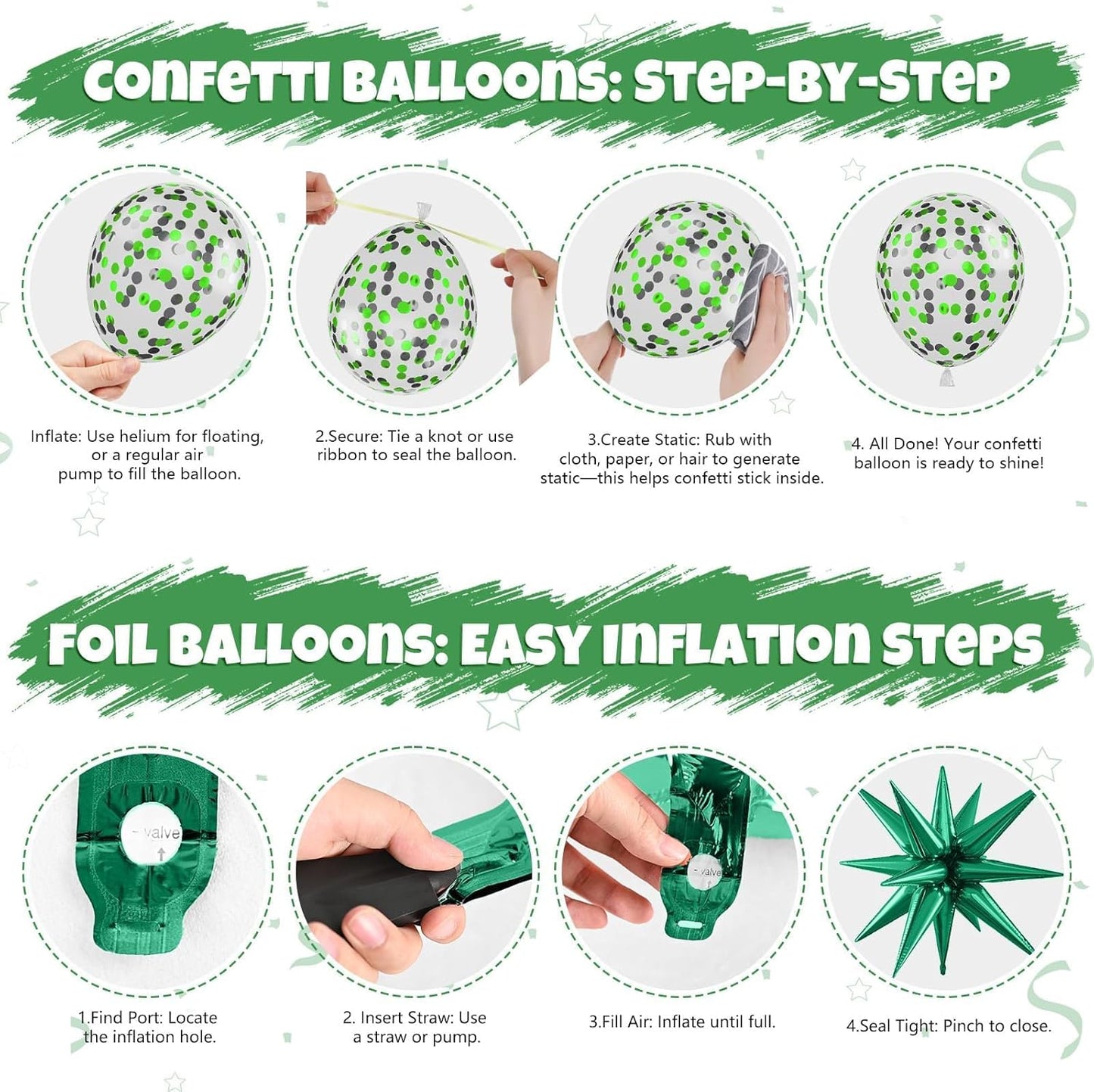 CONFETTI BALLOONS: STEP-BY-STEP

Inflate: Use helium for floating, or a regular air pump to fill the balloon.

2.Secure: Tie a knot or use ribbon to seal the balloon.

3.Create Static: Rub with cloth, paper, or hair to generate static—this helps confetti stick inside.

4. All Done! Your confetti balloon is ready to shine!

FOIL BALLOONS: EASY INFLATION STEPS

valve

valve

1.Find Port: Locate the inflation hole.

2. Insert Straw: Use a straw or pump.

3.Fill Air: Inflate until full.

4.Seal Tight: Pinch to close.