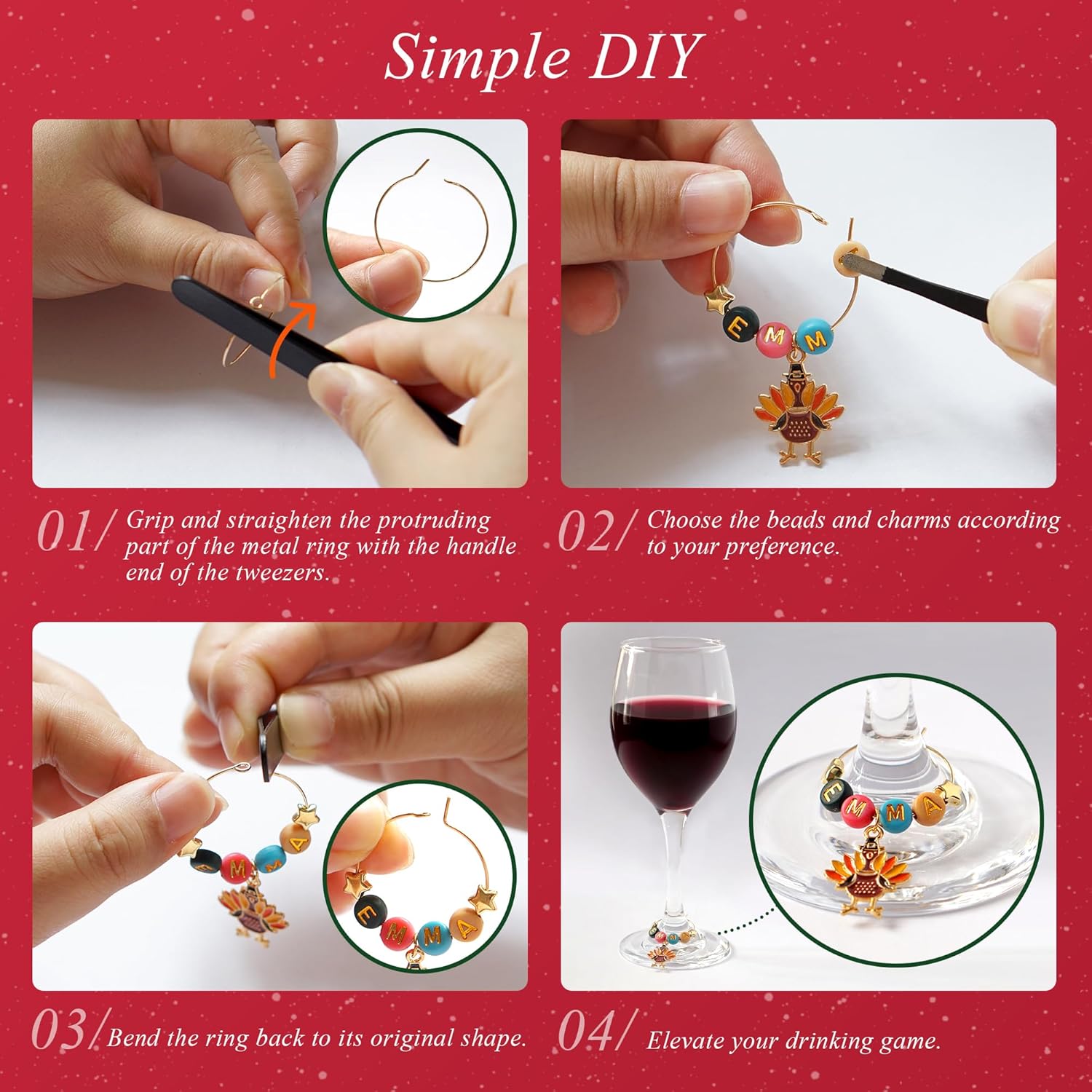 Simple DIY

EMM

01/ Grip and straighten the protruding part of the metal ring with the handle end of the tweezers.

02/ Choose the beads and charms according to your preference.

EMMA

EMMA

EMMA

03/ Bend the ring back to its original shape.

04/ Elevate your drinking game.