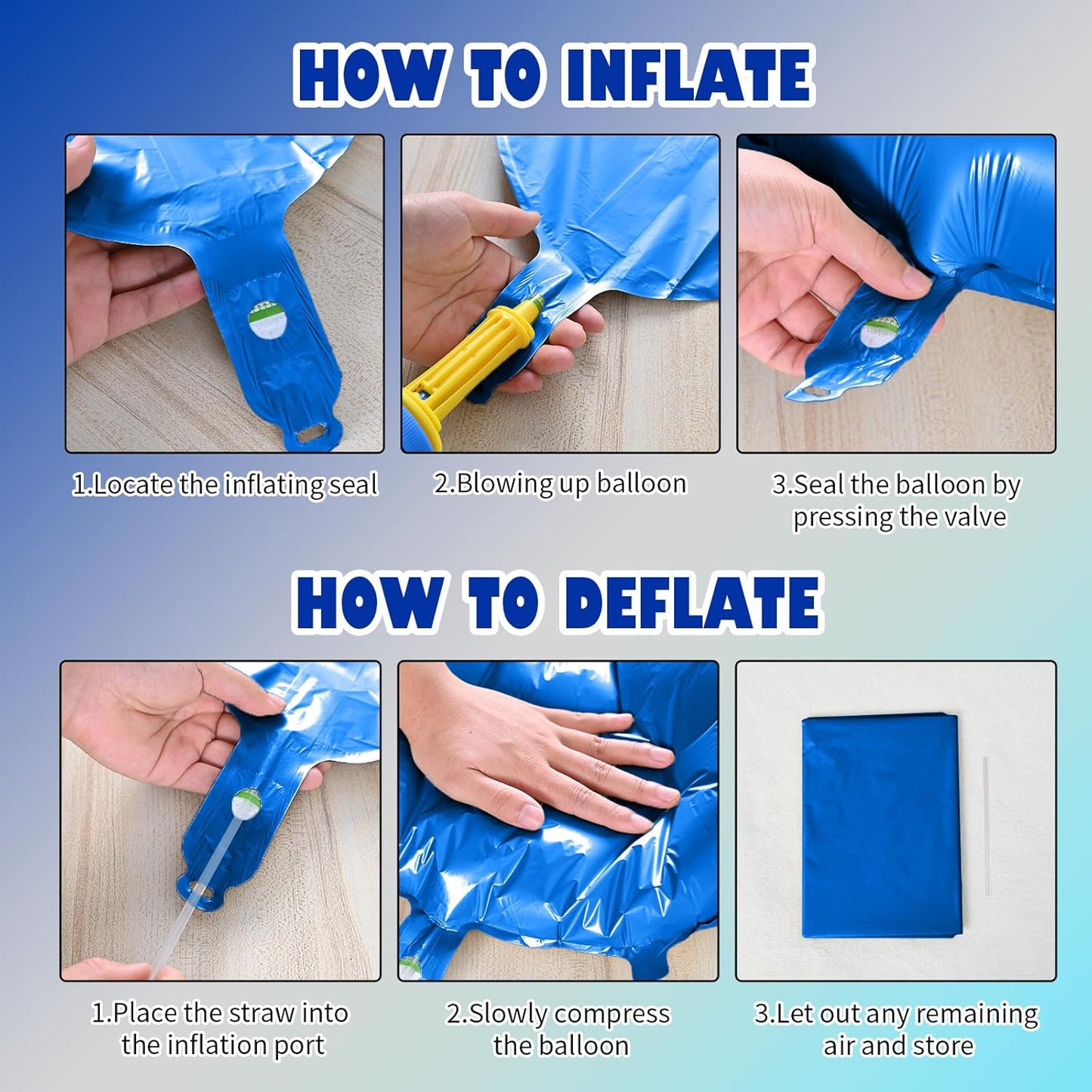 HOW TO INFLATE

1.Locate the inflating seal

2.Blowing up balloon

3.Seal the balloon by pressing the valve

HOW TO DEFLATE

1.Place the straw into the inflation port

2.Slowly compress the balloon

3.Let out any remaining air and store