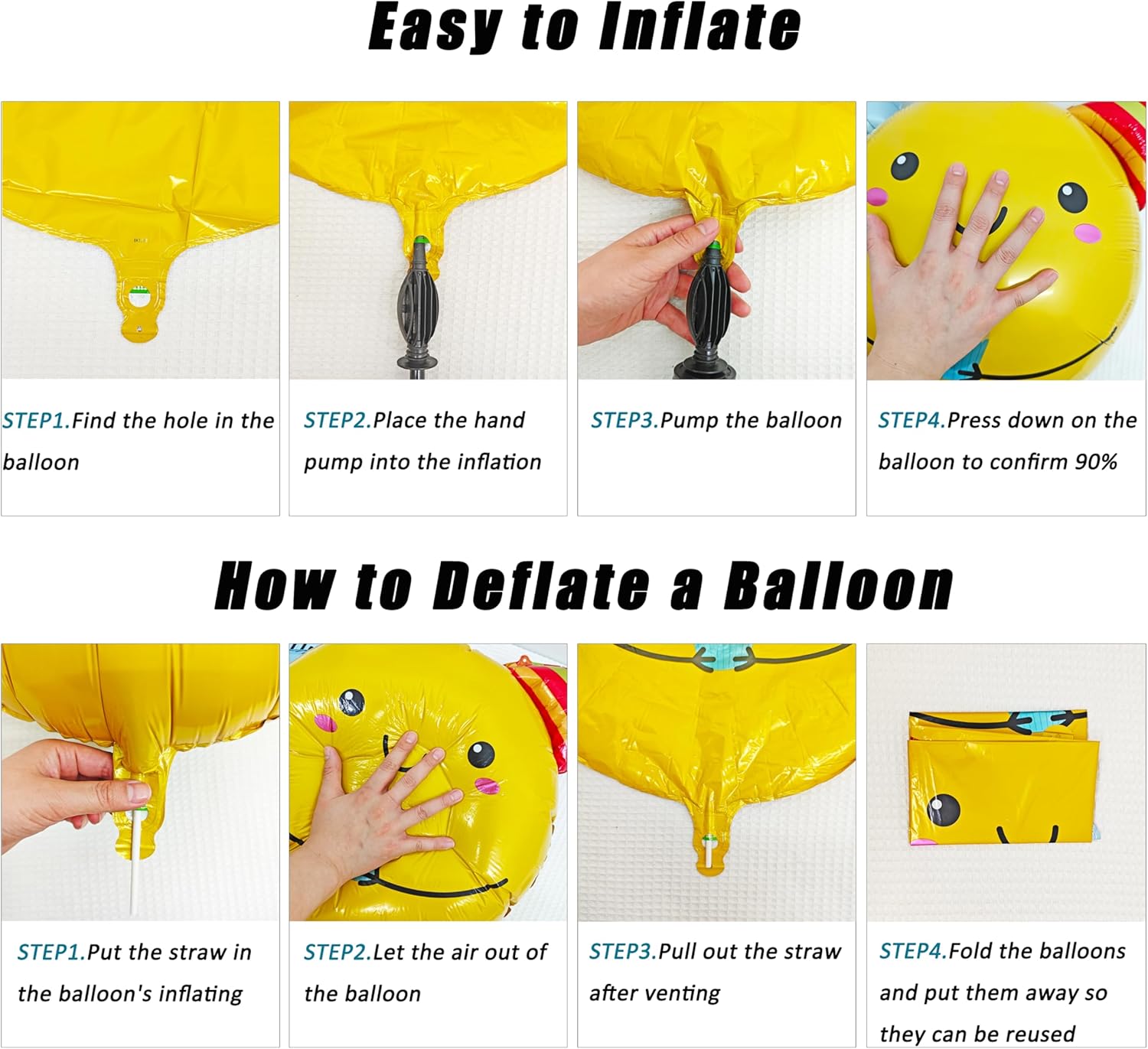 Easy to Inflate

STEP1.Find the hole in the balloon

STEP2.Place the hand pump into the inflation

STEP3.Pump the balloon

STEP4.Press down on the balloon to confirm 90%

How to Deflate a Balloon

STEP1.Put the straw in the balloon's inflating

STEP2.Let the air out of the balloon

STEP3.Pull out the straw after venting

STEP4.Fold the balloons and put them away so they can be reused