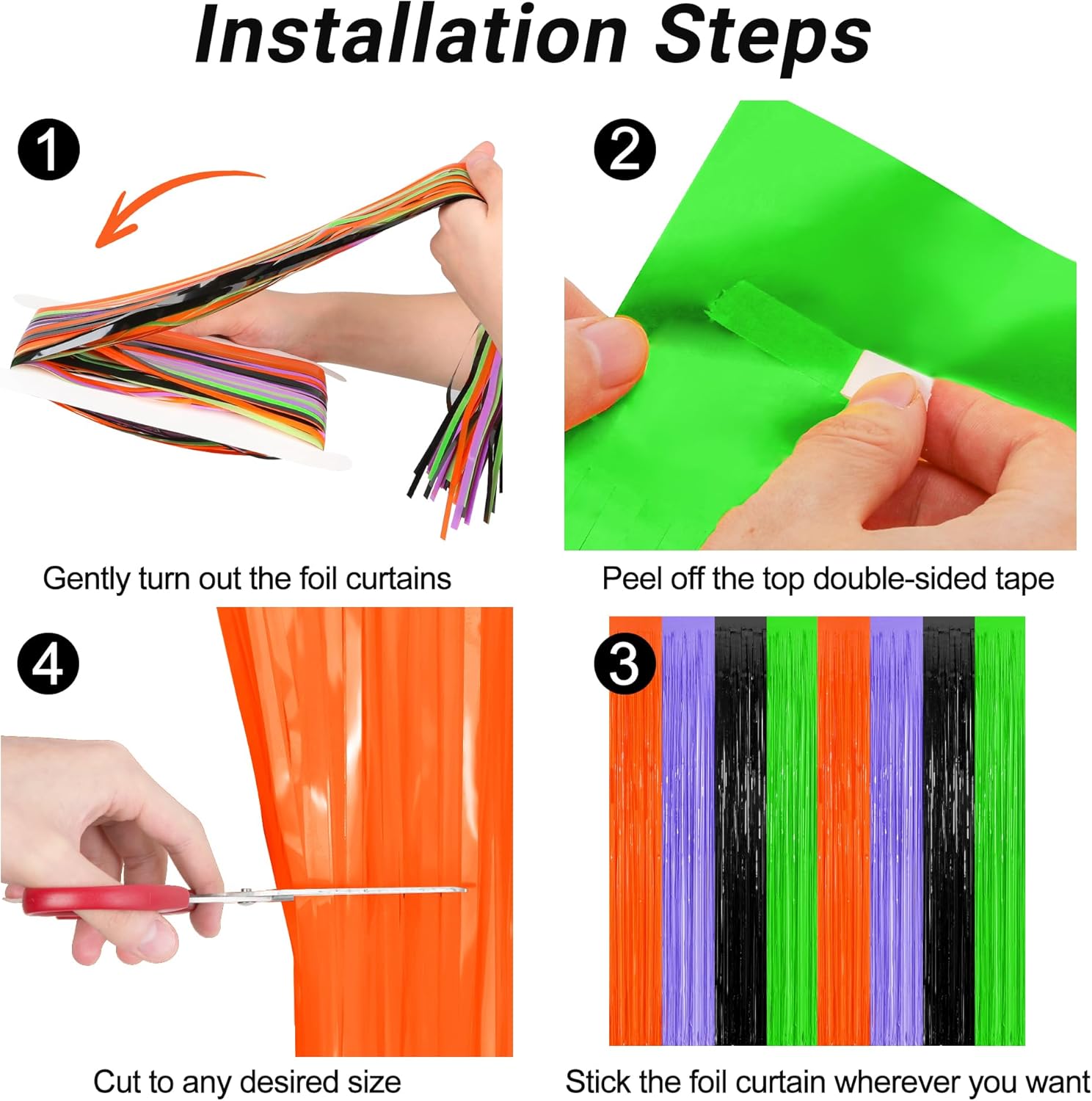 Installation Steps

1

Gently turn out the foil curtains

2

Peel off the top double-sided tape

4

Cut to any desired size

3

Stick the foil curtain wherever you want