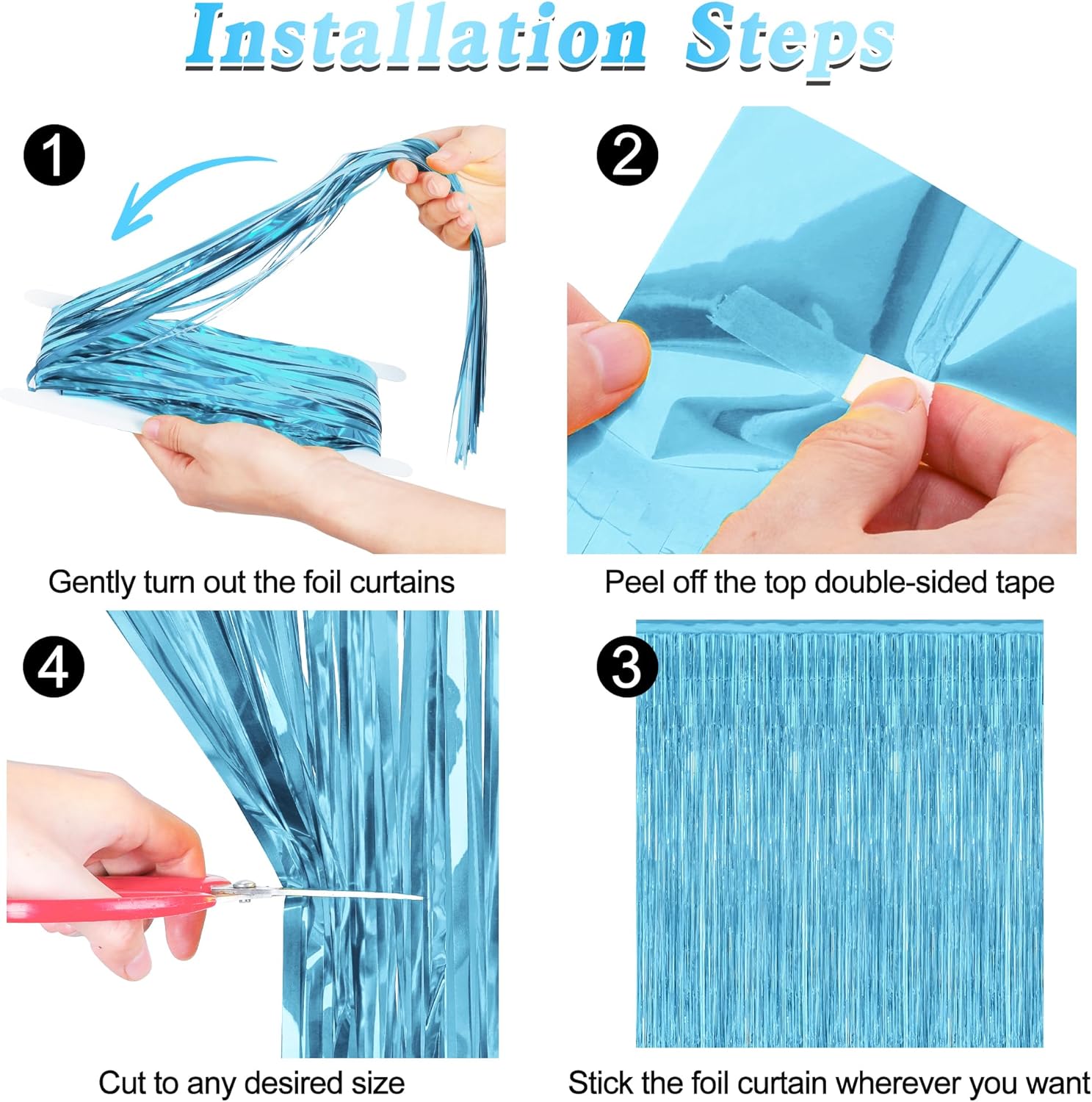 Installation Steps

1

Gently turn out the foil curtains

2

Peel off the top double-sided tape

4

Cut to any desired size

3

Stick the foil curtain wherever you want