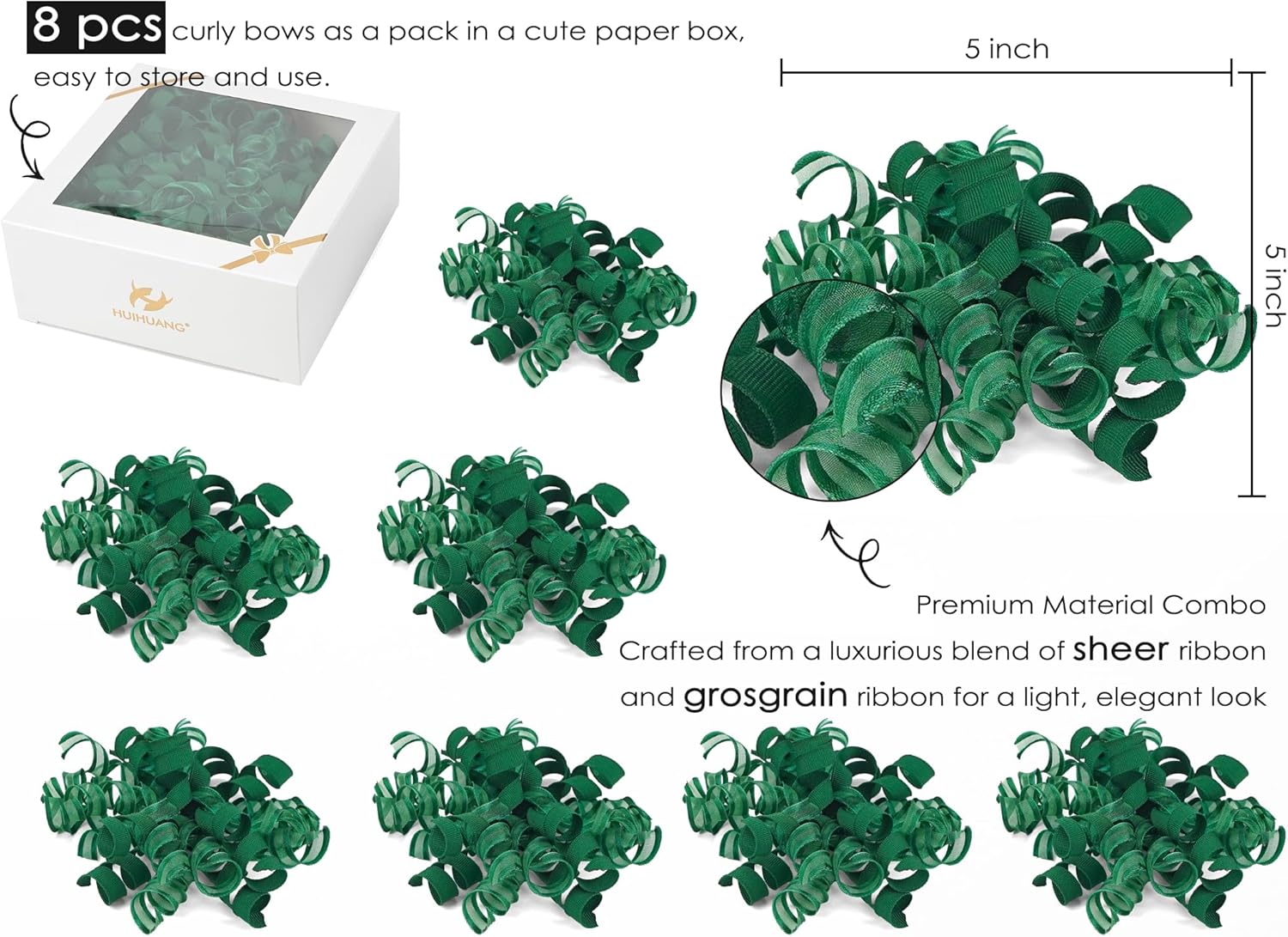 8 pcs curly bows as a pack in a cute paper box, easy to store and use.

HUIHUANG®

5 inch

5 inch

Premium Material Combo

Crafted from a luxurious blend of sheer ribbon and grosgrain ribbon for a light, elegant look