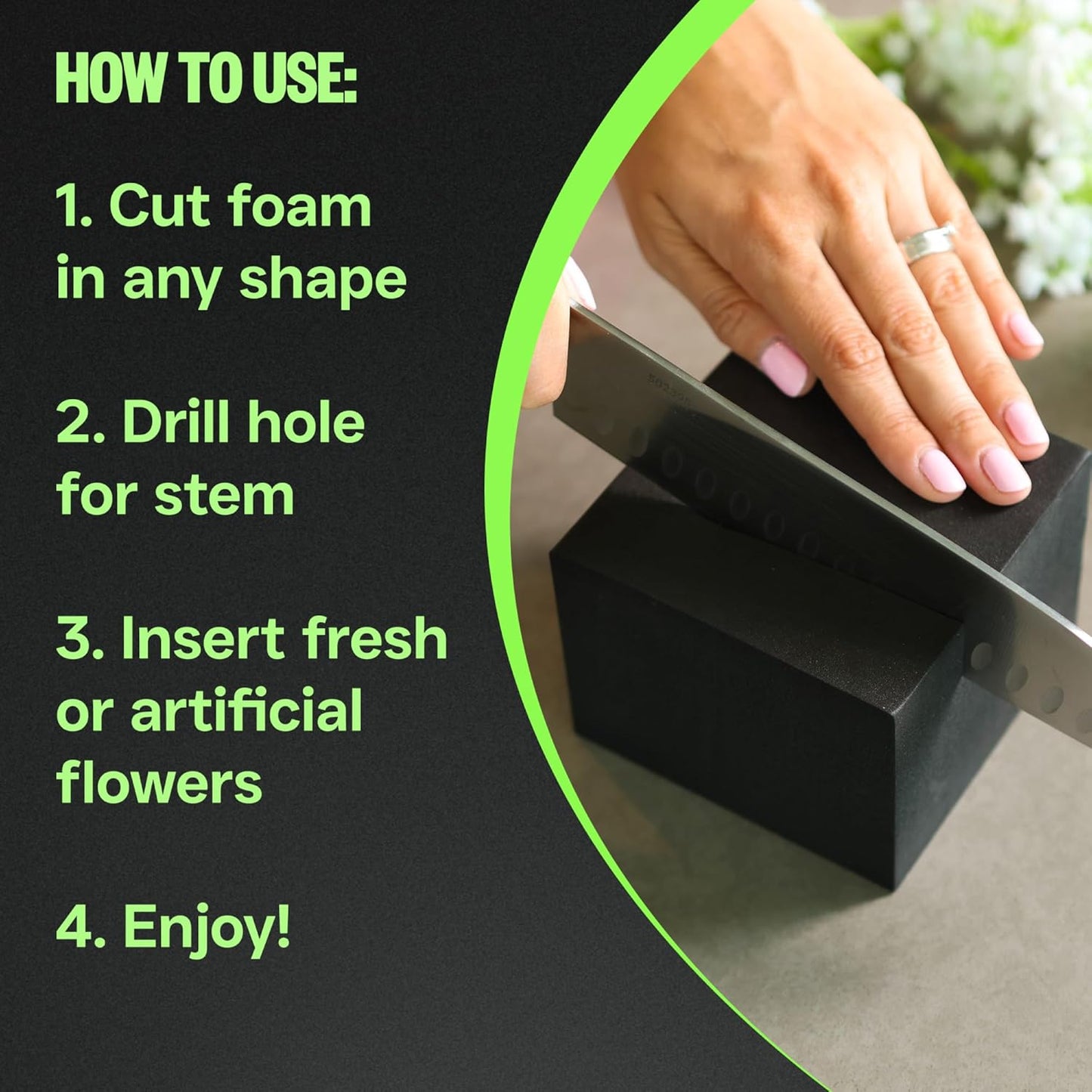 HOW TO USE:

1. Cut foam in any shape

2. Drill hole for stem

3. Insert fresh or artificial flowers

4. Enjoy!