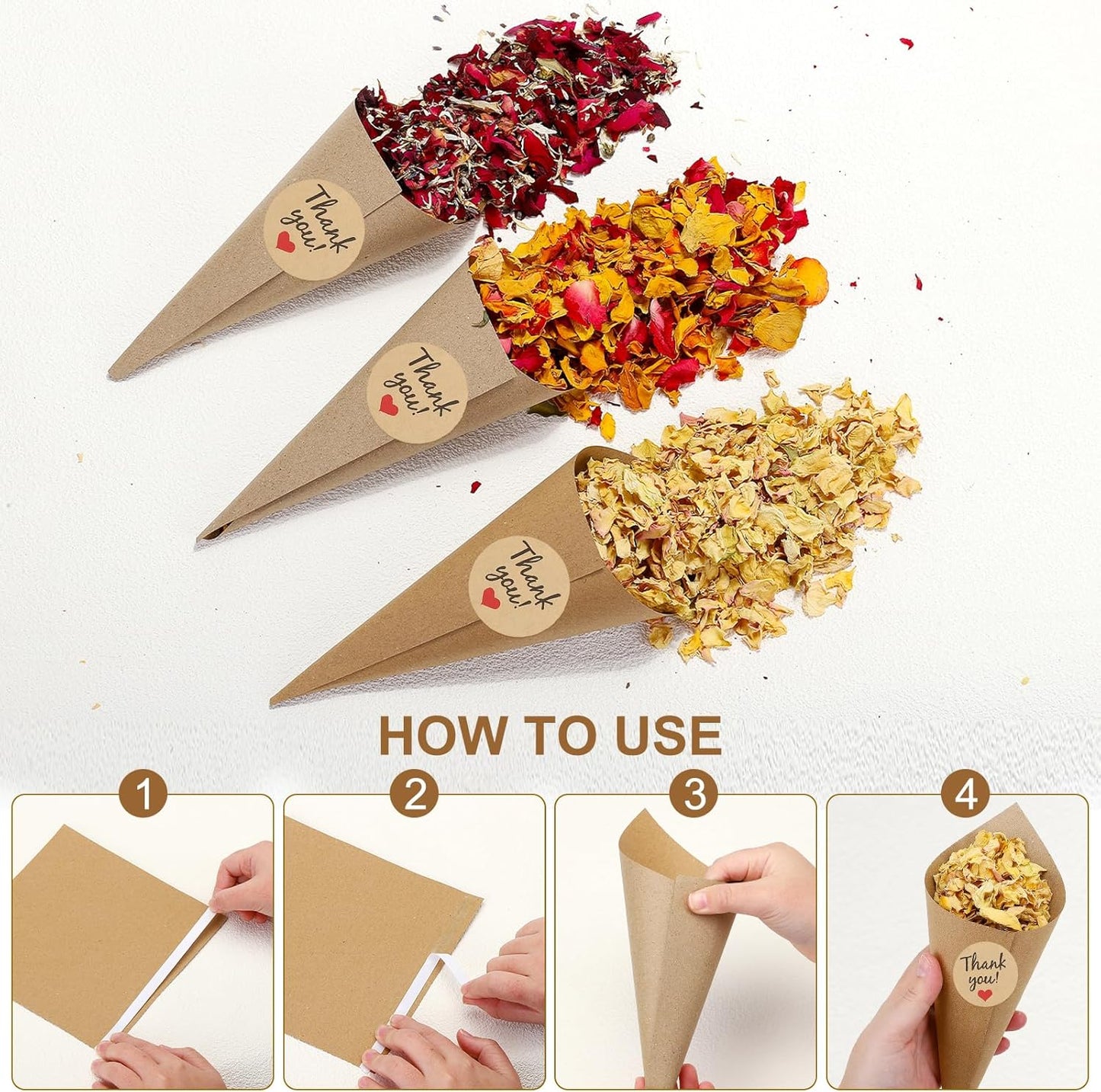 Thank you!

Thank you!

Thank you!

HOW TO USE

1

2

3

4

Thank you!